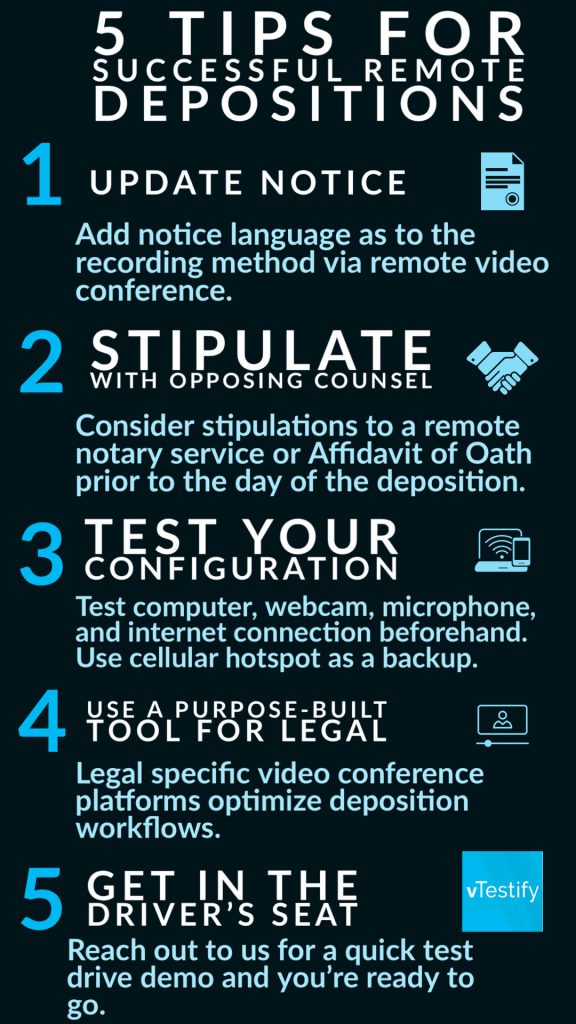 5 TIPS FOR SUCCESSFUL REMOTE DEPOSITIONS

1 UPDATE NOTICE

Add notice language as to the recording method via remote video conference.

2 STIPULATE WITH OPPOSING COUNSEL

Consider stipulations to a remote notary service or Affidavit of Oath prior to the day of the deposition.

3 TEST YOUR CONFIGURATION

Test computer, webcam, microphone, and internet connection beforehand. Use cellular hotspot as a backup.

4 USE A PURPOSE-BUILT TOOL FOR LEGAL

Legal specific video conference platforms optimize deposition workflows.

5 GET IN THE DRIVER'S SEAT

vTestify

Reach out to us for a quick test drive demo and you're ready to go.